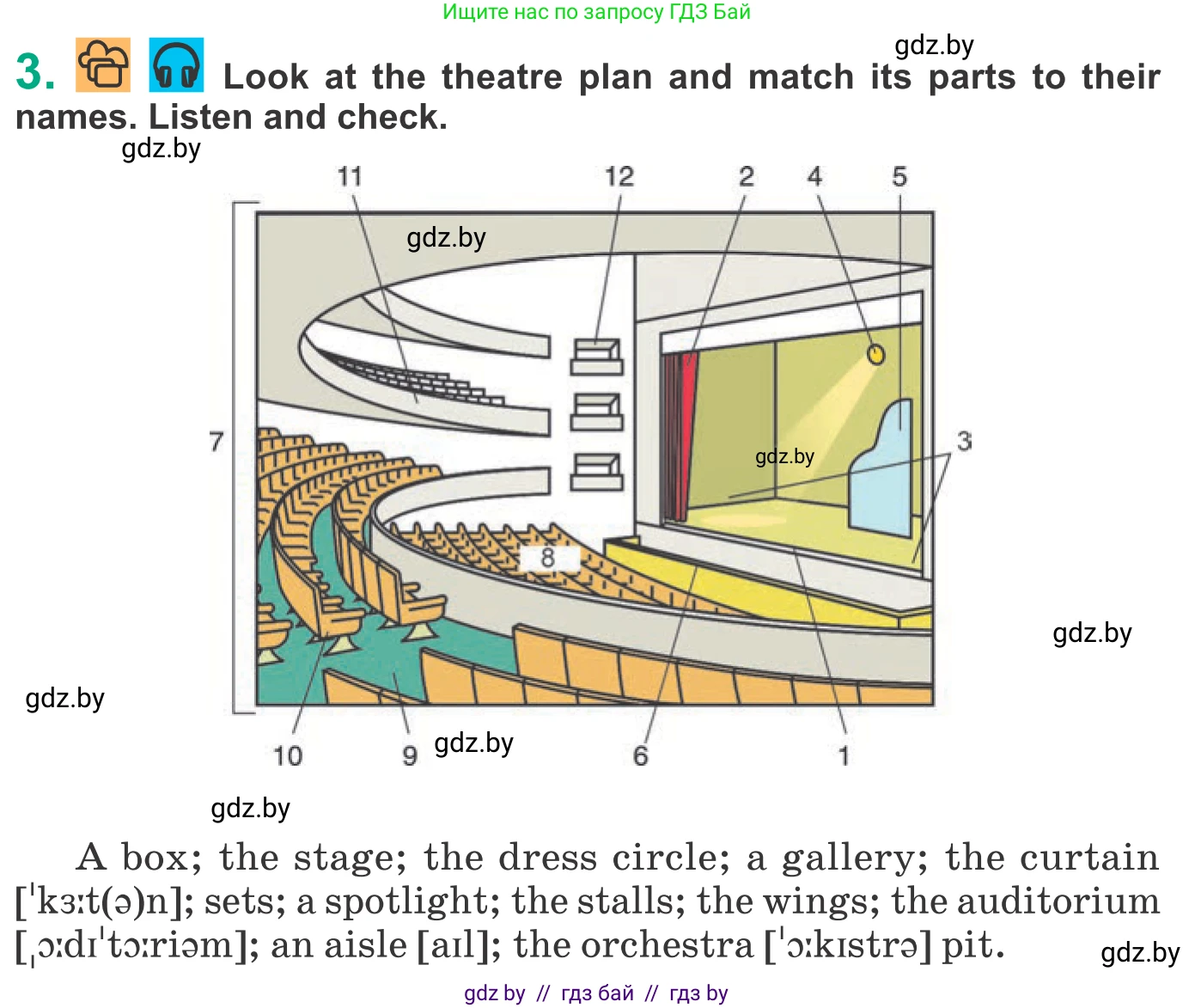 Ищите нас по запросу ГДЗ Бай

gdz.by

3. Look at the theatre plan and match its parts to their names. Listen and check.

gdz.by

11 12 2 4 5

gdz.by

7

gdz.by

3

8

gdz.by

gdz.by

10 9 gdz.by 6 1

gdz.by

A box; the stage; the dress circle; a gallery; the curtain [ˈkɜːt(ə)n]; sets; a spotlight; the stalls; the wings; the auditorium [ˌɔːdɪˈtɔːriəm]; an aisle [aɪl]; the orchestra [ˈɔːkɪstrə] pit.

gdz.by

gdz by // гдз бай // гдз by