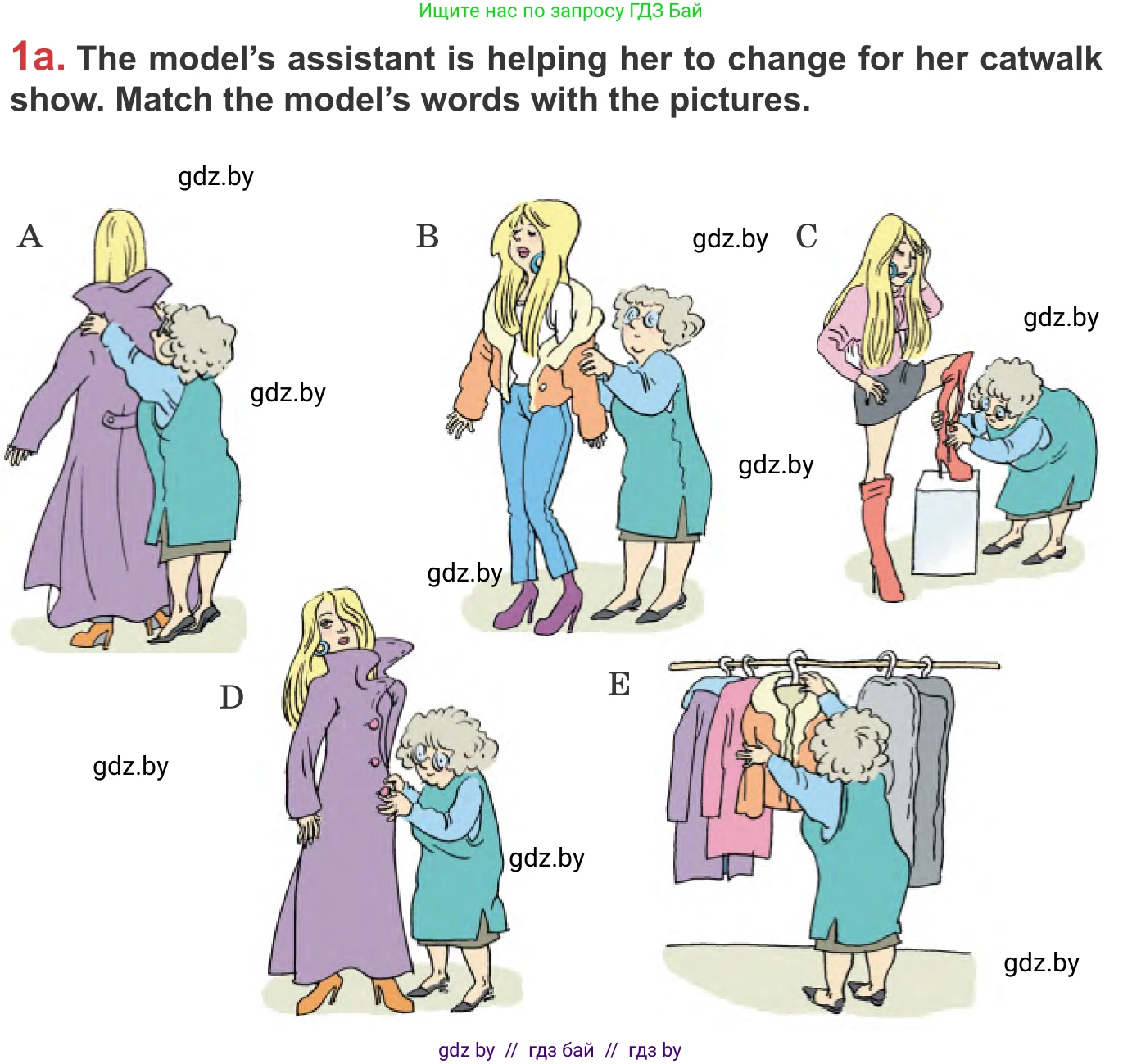 Ищите нас по запросу ГДЗ Бай

1a. The model's assistant is helping her to change for her catwalk show. Match the model's words with the pictures.

gdz.by

A

B

gdz.by

C

gdz.by

gdz.by

gdz.by

gdz.by

D

E

gdz.by

gdz.by

gdz.by

gdz by // гдз бай // гдз by