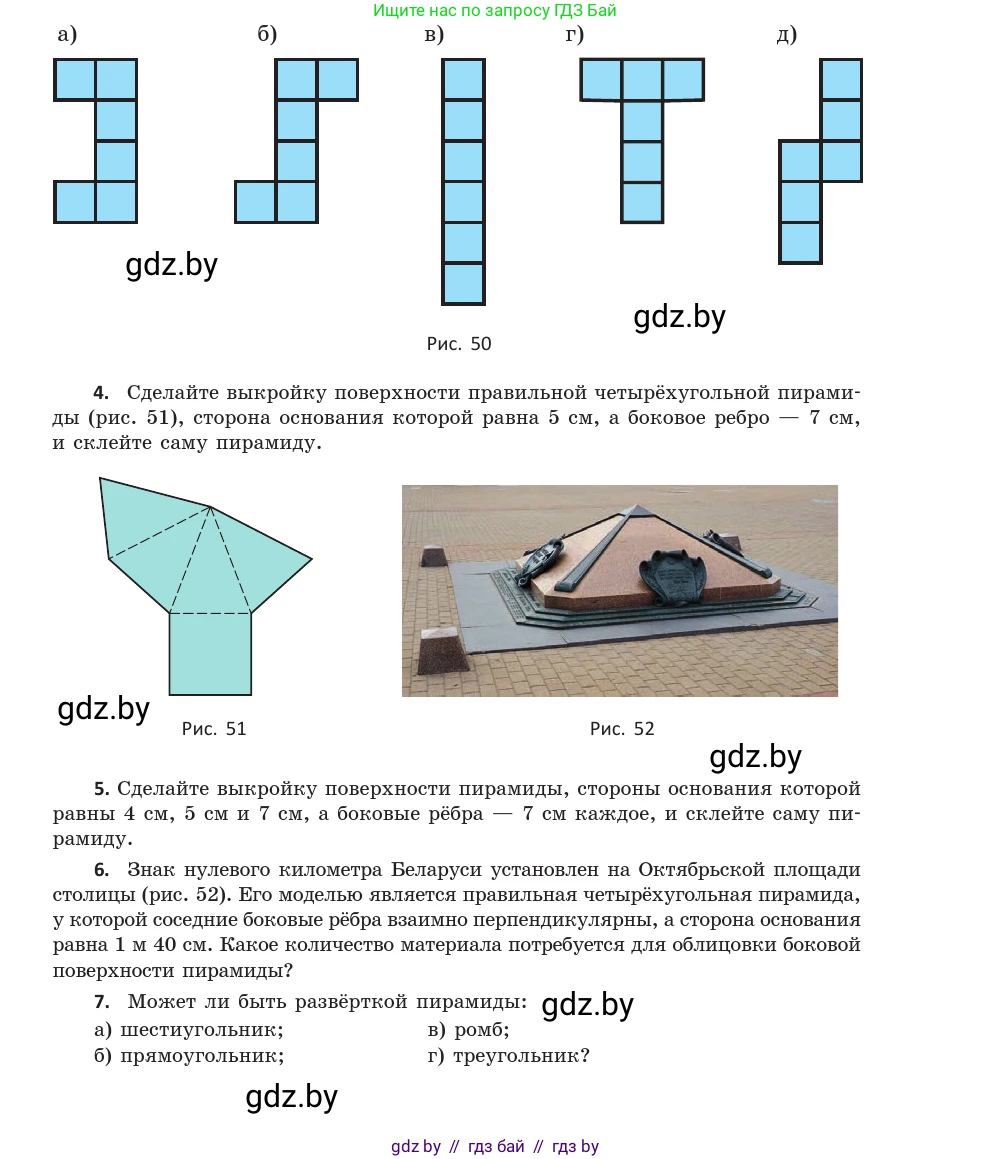 Ищите нас по запросу ГДЗ Бай

а)

б)

в)

г)

д)

gdz.by

gdz.by

Рис. 50

4. Сделайте выкройку поверхности правильной четырёхугольной пирамиды (рис. 51), сторона основания которой равна 5 см, а боковое ребро — 7 см, и склейте саму пирамиду.

gdz.by

Рис. 51

Рис. 52

gdz.by

5. Сделайте выкройку поверхности пирамиды, стороны основания которой равны 4 см, 5 см и 7 см, а боковые рёбра — 7 см каждое, и склейте саму пирамиду.

6. Знак нулевого километра Беларуси установлен на Октябрьской площади столицы (рис. 52). Его моделью является правильная четырёхугольная пирамида, у которой соседние боковые рёбра взаимно перпендикулярны, а сторона основания равна 1 м 40 см. Какое количество материала потребуется для облицовки боковой поверхности пирамиды?

7. Может ли быть развёрткой пирамиды: gdz.by

а) шестиугольник;

б) прямоугольник;

в) ромб;

г) треугольник?

gdz.by

gdz by // гдз бай // гдз by