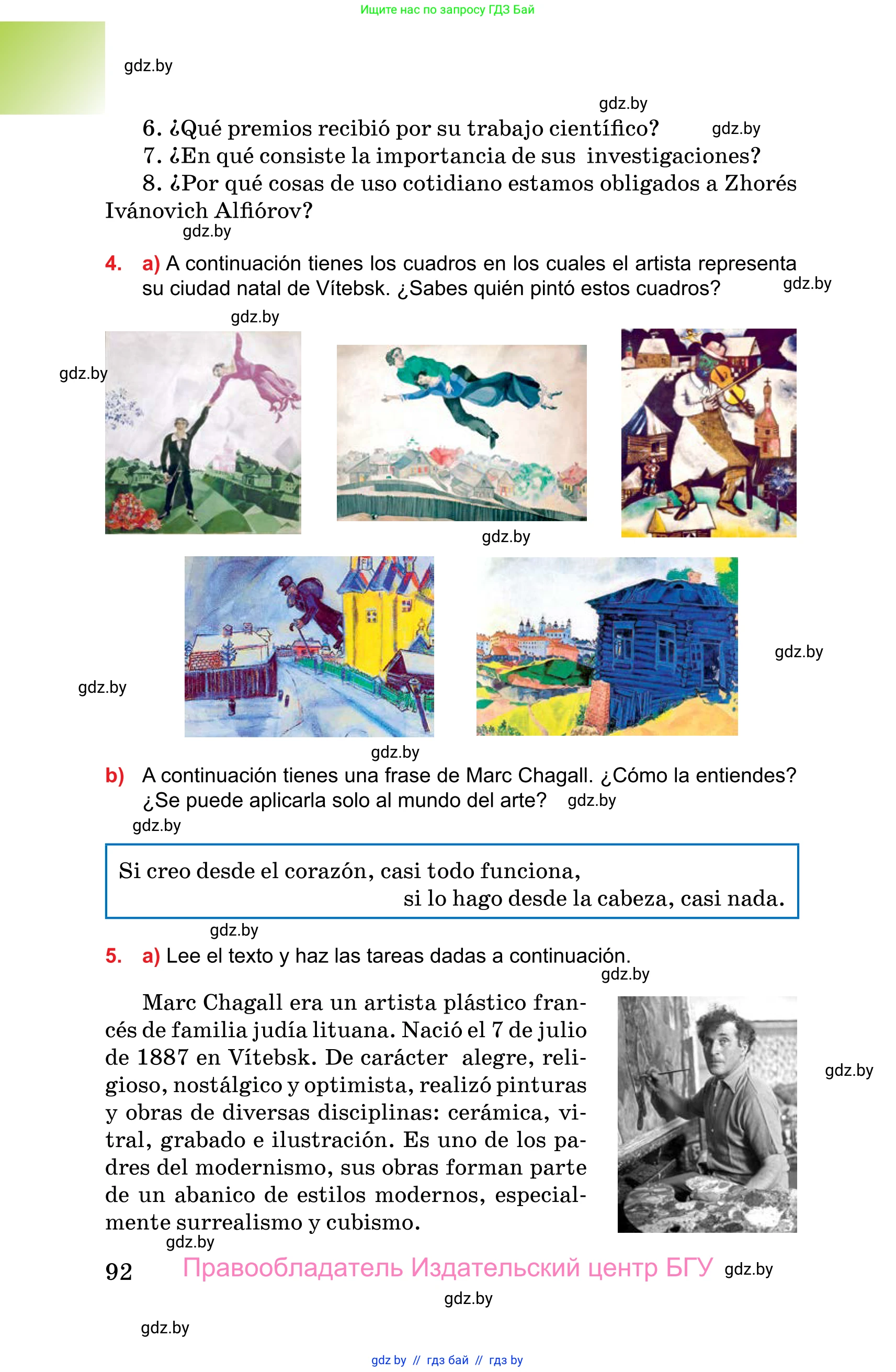 Ищите нас по запросу ГДЗ Бай

gdz.by

gdz.by

6. ¿Qué premios recibió por su trabajo científico? gdz.by

7. ¿En qué consiste la importancia de sus investigaciones?

8. ¿Por qué cosas de uso cotidiano estamos obligados a Zhorés Ivánovich Alfiórov?

gdz.by

4. a) A continuación tienes los cuadros en los cuales el artista representa su ciudad natal de Vítebsk. ¿Sabes quién pintó estos cuadros? gdz.by

gdz.by

gdz.by

gdz.by

gdz.by

gdz.by

gdz.by

b) A continuación tienes una frase de Marc Chagall. ¿Cómo la entiendes? ¿Se puede aplicarla solo al mundo del arte? gdz.by

gdz.by

Si creo desde el corazón, casi todo funciona,
si lo hago desde la cabeza, casi nada.

gdz.by

5. a) Lee el texto y haz las tareas dadas a continuación.

gdz.by

Marc Chagall era un artista plástico francés de familia judía lituana. Nació el 7 de julio de 1887 en Vítebsk. De carácter alegre, religioso, nostálgico y optimista, realizó pinturas y obras de diversas disciplinas: cerámica, vitral, grabado e ilustración. Es uno de los padres del modernismo, sus obras forman parte de un abanico de estilos modernos, especialmente surrealismo y cubismo.

gdz.by

gdz.by

92 Правообладатель Издательский центр БГУ gdz.by

gdz.by

gdz.by

gdz by // гдз бай // гдз by